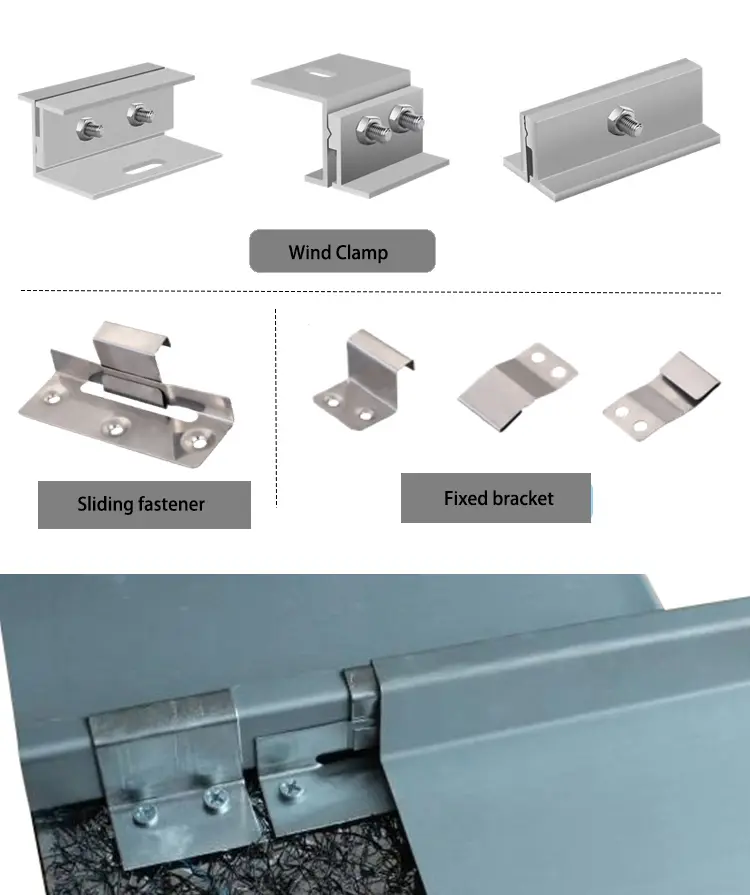 Wind Clamp

Sliding fastener

Fixed bracket